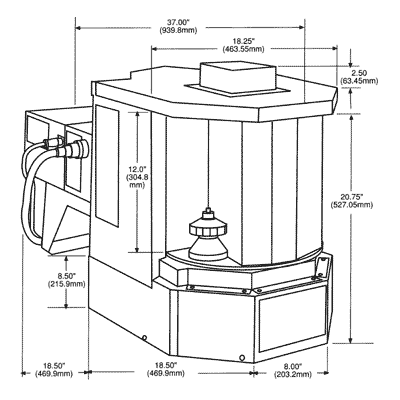 37.00"
(939.8mm)

18.25"
(463.55mm)

2.50
(63.45mm)

12.0"
(304.8
mm)

20.75"
(527.05mm)

8.50"
(215.9mm)

18.50"
(469.9mm)

18.50"
(469.9mm)

8.00"
(203.2mm)